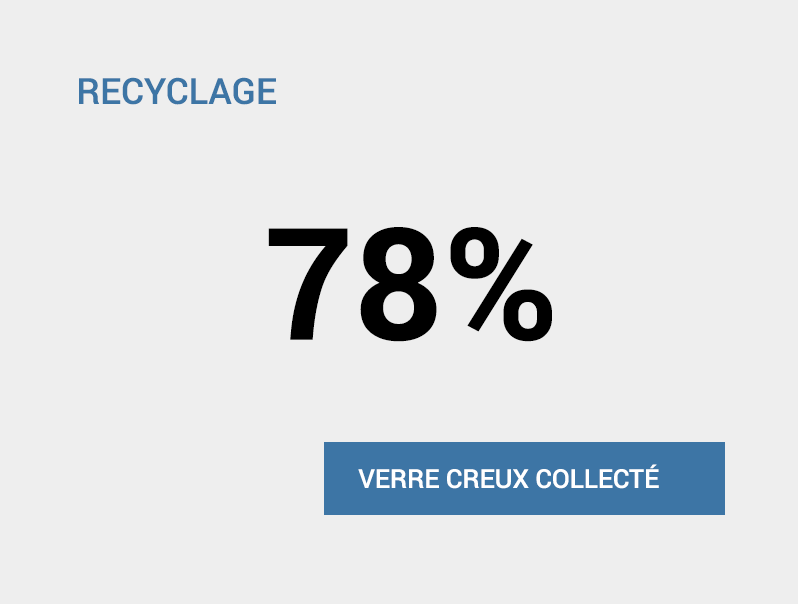 RECYCLAGE

78%

VERRE CREUX COLLECTÉ